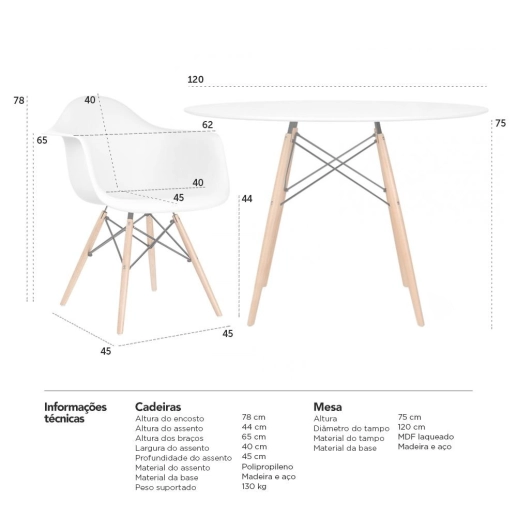 120

78

40

62

65

75

40

45

44

45

45

Informações técnicas

Cadeiras

| | |
|---|---|
| Altura do encosto | 78 cm |
| Altura do assento | 44 cm |
| Altura dos braços | 65 cm |
| Largura do assento | 40 cm |
| Profundidade do assento | 45 cm |
| Material do assento | Polipropileno |
| Material da base | Madeira e aço |
| Peso suportado | 130 kg |

Mesa

| | |
|---|---|
| Altura | 75 cm |
| Diâmetro do tampo | 120 cm |
| Material do tampo | MDF laqueado |
| Material da base | Madeira e aço |